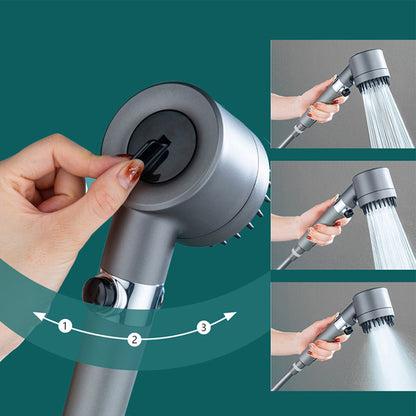 1
2
3